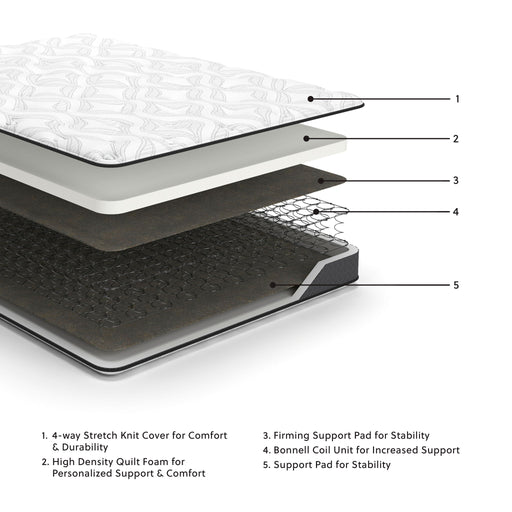 1

2

3

4

5

1. 4-way Stretch Knit Cover for Comfort & Durability
2. High Density Quilt Foam for Personalized Support & Comfort

3. Firming Support Pad for Stability
4. Bonnell Coil Unit for Increased Support
5. Support Pad for Stability