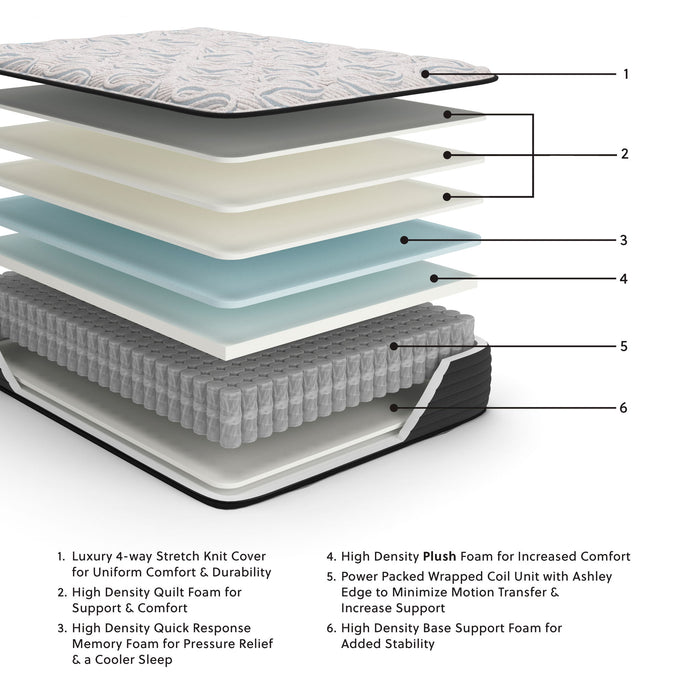 1

2

3

4

5

6

1. Luxury 4-way Stretch Knit Cover for Uniform Comfort & Durability

2. High Density Quilt Foam for Support & Comfort

3. High Density Quick Response Memory Foam for Pressure Relief & a Cooler Sleep

4. High Density Plush Foam for Increased Comfort

5. Power Packed Wrapped Coil Unit with Ashley Edge to Minimize Motion Transfer & Increase Support

6. High Density Base Support Foam for Added Stability