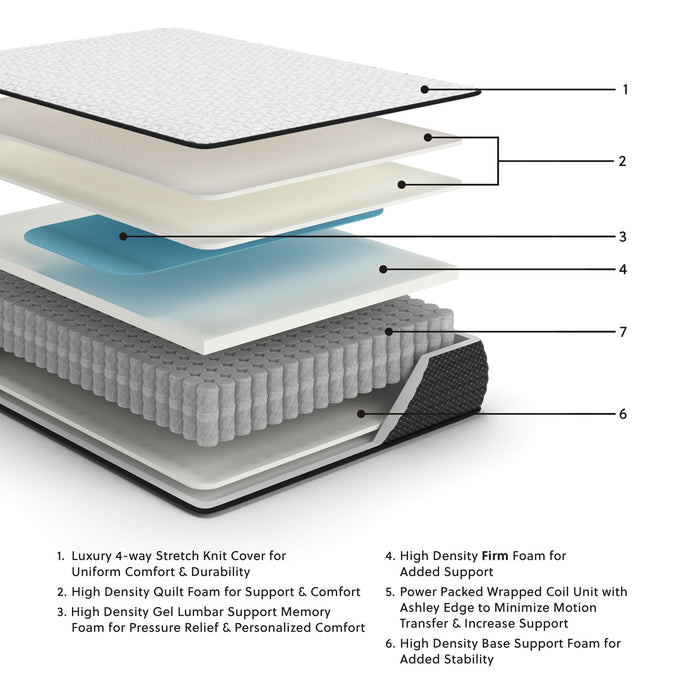 1
2
3
4
7
6

1. Luxury 4-way Stretch Knit Cover for Uniform Comfort & Durability
2. High Density Quilt Foam for Support & Comfort
3. High Density Gel Lumbar Support Memory Foam for Pressure Relief & Personalized Comfort

4. High Density Firm Foam for Added Support
5. Power Packed Wrapped Coil Unit with Ashley Edge to Minimize Motion Transfer & Increase Support
6. High Density Base Support Foam for Added Stability